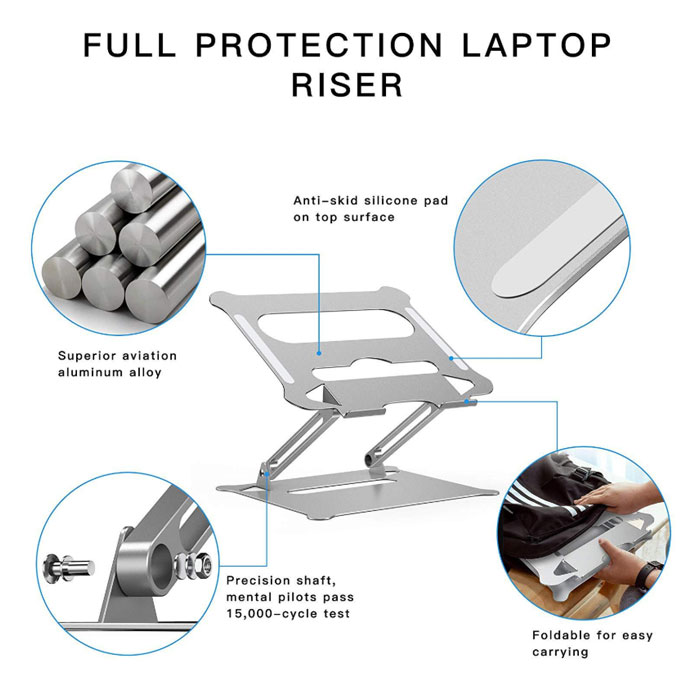 FULL PROTECTION LAPTOP RISER

Anti-skid silicone pad on top surface

Superior aviation aluminum alloy

Precision shaft, mental pilots pass 15,000-cycle test

Foldable for easy carrying